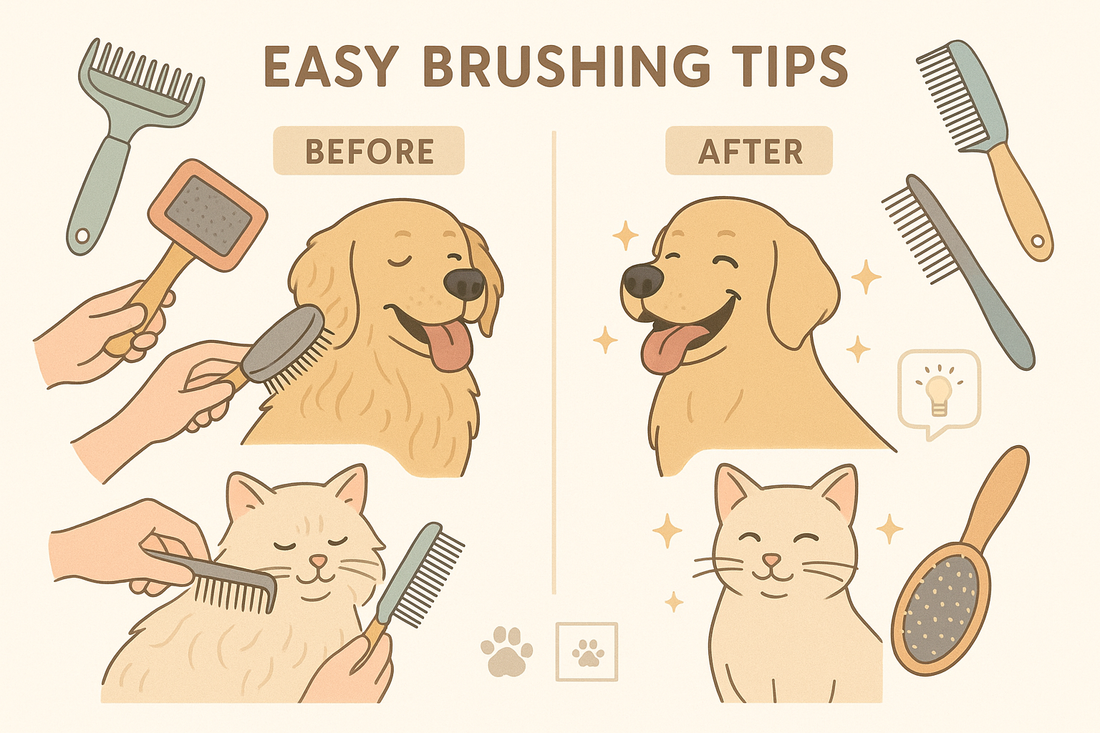 EASY BRUSHING TIPS

BEFORE

AFTER